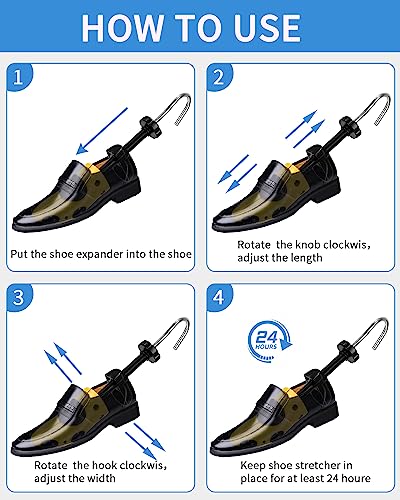 HOW TO USE

1

Put the shoe expander into the shoe

2

Rotate the knob clockwis, adjust the length

3

Rotate the hook clockwis, adjust the width

4

24 HOURS

Keep shoe stretcher in place for at least 24 houre