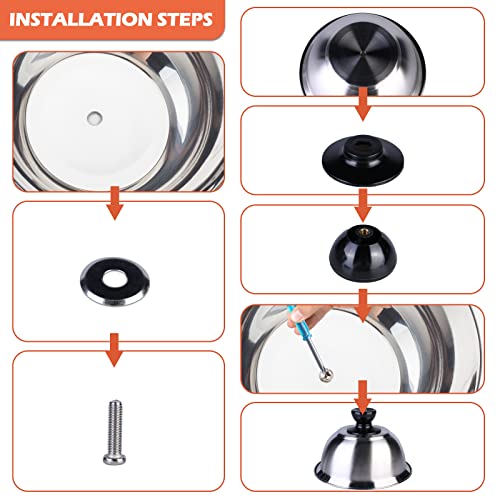 INSTALLATION STEPS