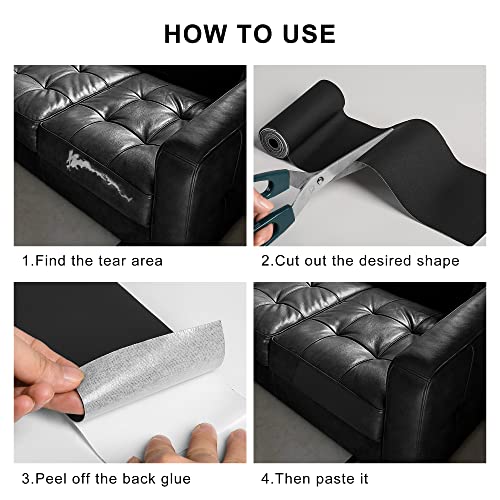 HOW TO USE

1.Find the tear area

2.Cut out the desired shape

3.Peel off the back glue

4.Then paste it