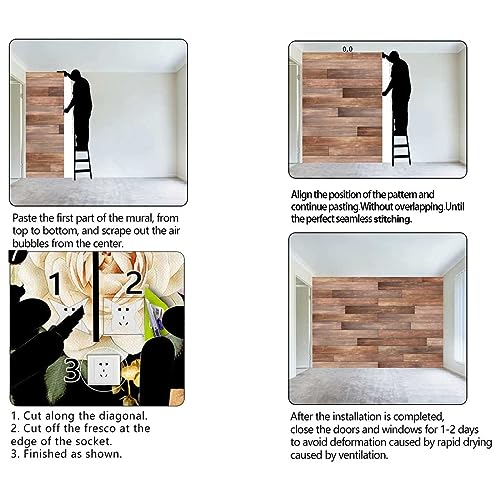 Paste the first part of the mural, from top to bottom, and scrape out the air bubbles from the center.

1

2

3

1. Cut along the diagonal.
2. Cut off the fresco at the edge of the socket.
3. Finished as shown.

0.0

Align the position of the pattern and continue pasting.Without overlapping.Until the perfect seamless stitching.

After the installation is completed, close the doors and windows for 1-2 days to avoid deformation caused by rapid drying caused by ventilation.