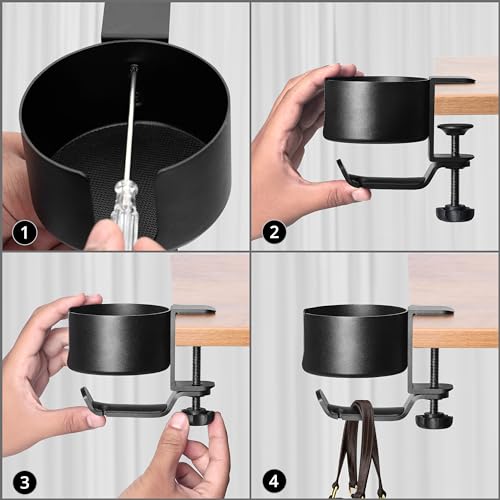 1

2

3

4