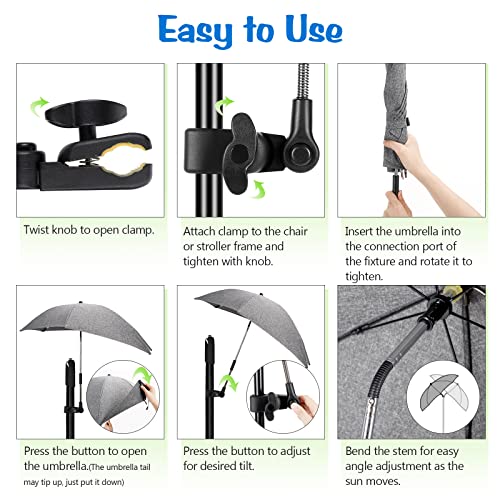 Easy to Use

Twist knob to open clamp.

Attach clamp to the chair or stroller frame and tighten with knob.

Insert the umbrella into the connection port of the fixture and rotate it to tighten.

Press the button to open the umbrella.(The umbrella tail may tip up, just put it down)

Press the button to adjust for desired tilt.

Bend the stem for easy angle adjustment as the sun moves.