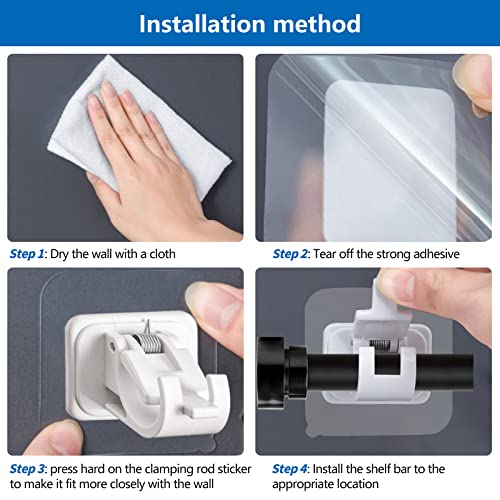 Installation method

Step 1: Dry the wall with a cloth

Step 2: Tear off the strong adhesive

Step 3: press hard on the clamping rod sticker to make it fit more closely with the wall

Step 4: Install the shelf bar to the appropriate location