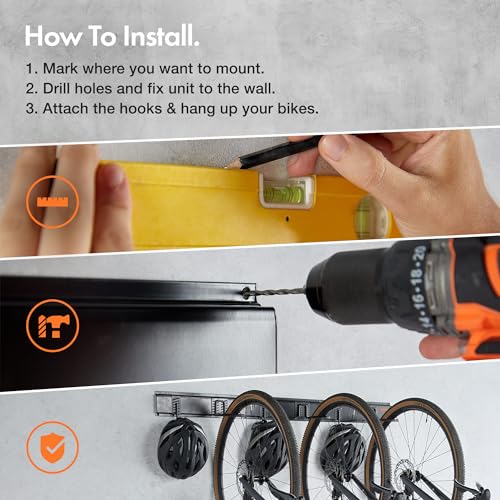 How To Install.

1. Mark where you want to mount.
2. Drill holes and fix unit to the wall.
3. Attach the hooks & hang up your bikes.

14·16·18·20