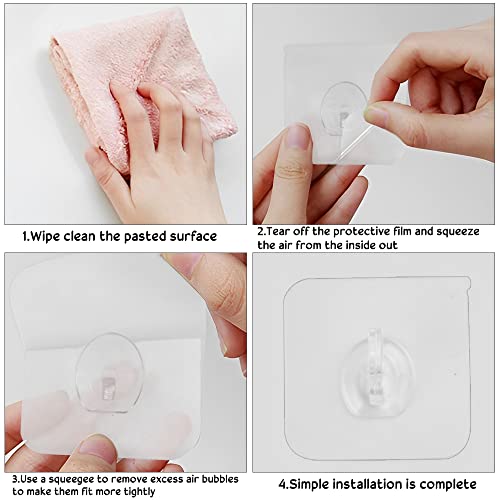 1.Wipe clean the pasted surface

2.Tear off the protective film and squeeze the air from the inside out

3.Use a squeegee to remove excess air bubbles to make them fit more tightly

4.Simple installation is complete