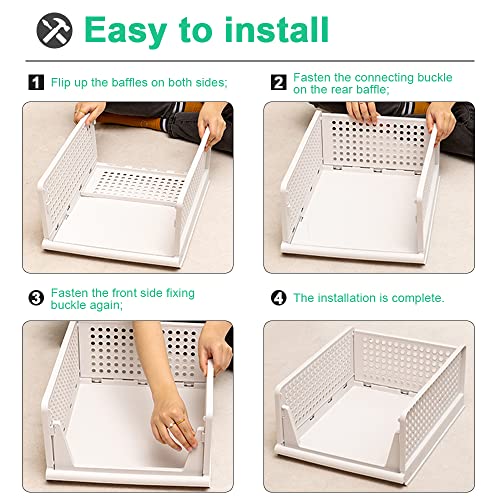 Easy to install

1 Flip up the baffles on both sides;

2 Fasten the connecting buckle on the rear baffle;

3 Fasten the front side fixing buckle again;

4 The installation is complete.