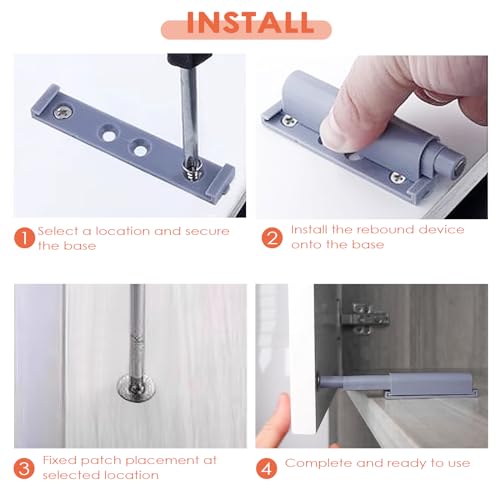 INSTALL

1 Select a location and secure the base

2 Install the rebound device onto the base

3 Fixed patch placement at selected location

4 Complete and ready to use