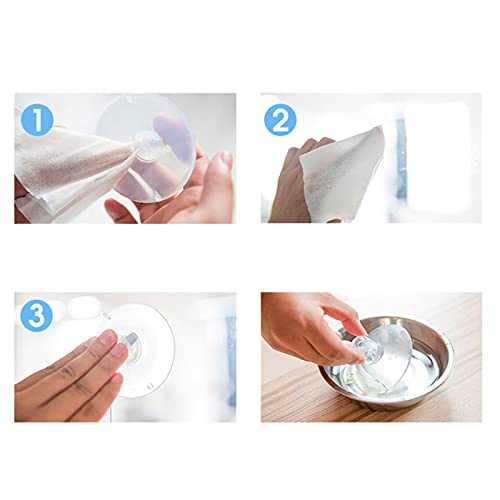 1

2

3