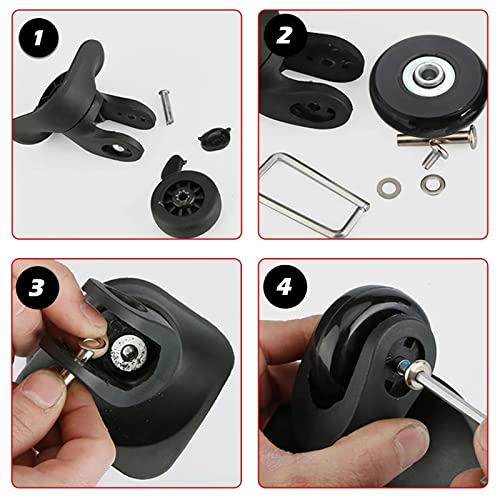 1

2

3

4