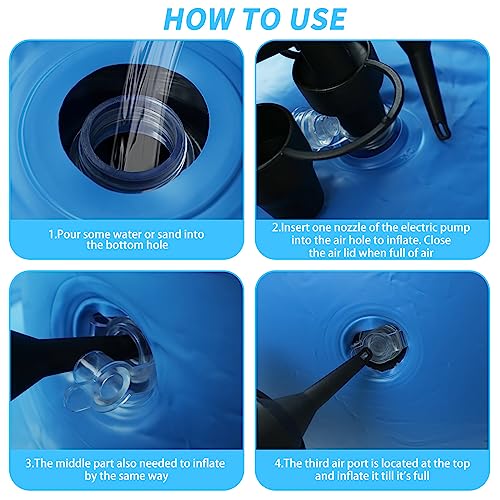 HOW TO USE

1.Pour some water or sand into the bottom hole

2.Insert one nozzle of the electric pump into the air hole to inflate. Close the air lid when full of air

3.The middle part also needed to inflate by the same way

4.The third air port is located at the top and inflate it till it's full