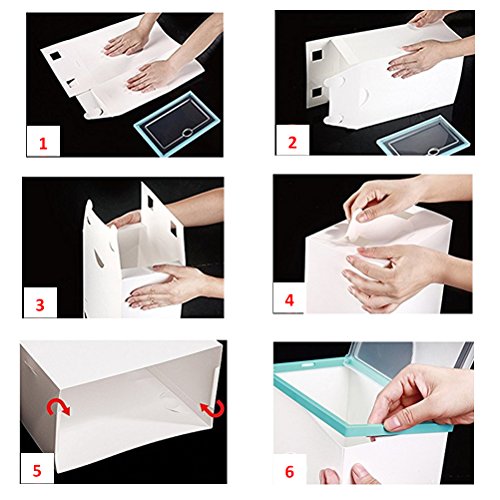 1

2

3

4

5

6