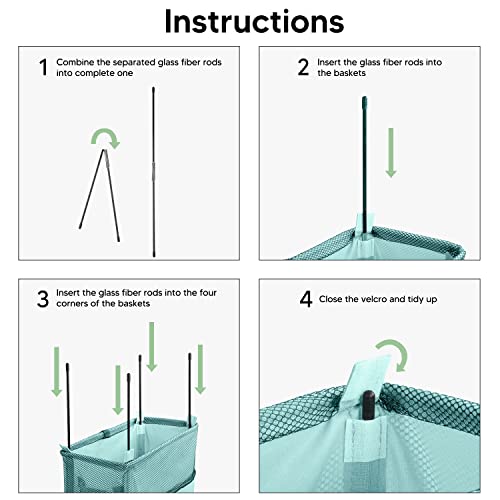 Instructions

1 Combine the separated glass fiber rods into complete one

2 Insert the glass fiber rods into the baskets

3 Insert the glass fiber rods into the four corners of the baskets

4 Close the velcro and tidy up