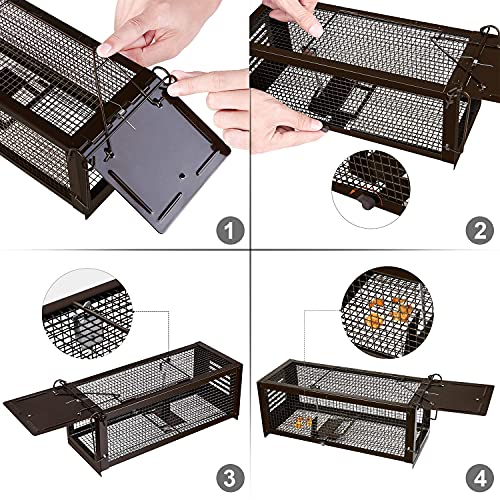 1

2

3

4