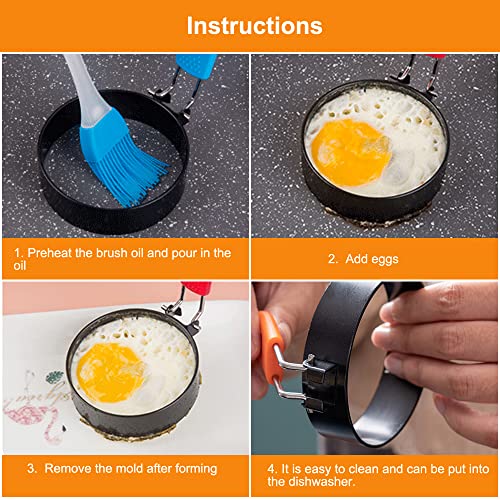 Instructions

1. Preheat the brush oil and pour in the oil

2. Add eggs

3. Remove the mold after forming

4. It is easy to clean and can be put into the dishwasher.