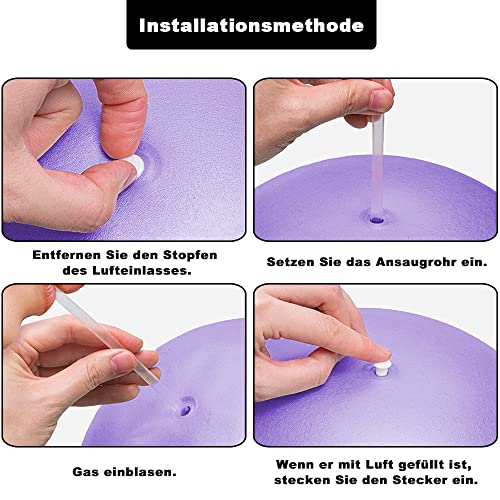 Installationsmethode

Entfernen Sie den Stopfen des Lufteinlasses.

Setzen Sie das Ansaugrohr ein.

Gas einblasen.

Wenn er mit Luft gefüllt ist, stecken Sie den Stecker ein.