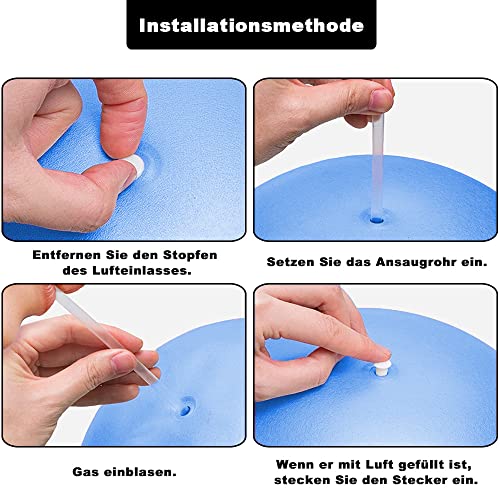 Installationsmethode

Entfernen Sie den Stopfen des Lufteinlasses.

Setzen Sie das Ansaugrohr ein.

Gas einblasen.

Wenn er mit Luft gefüllt ist, stecken Sie den Stecker ein.