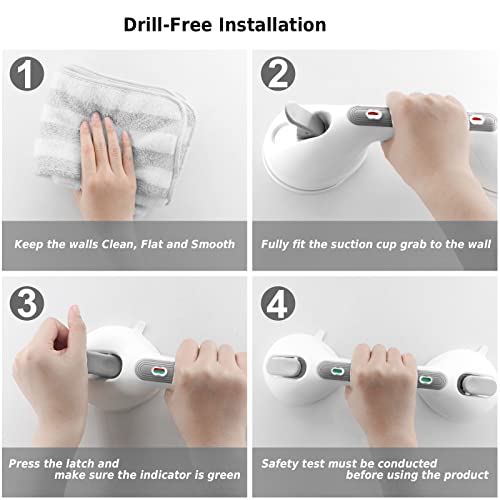 Drill-Free Installation

1

Keep the walls Clean, Flat and Smooth

2

Fully fit the suction cup grab to the wall

3

Press the latch and make sure the indicator is green

4

Safety test must be conducted before using the product