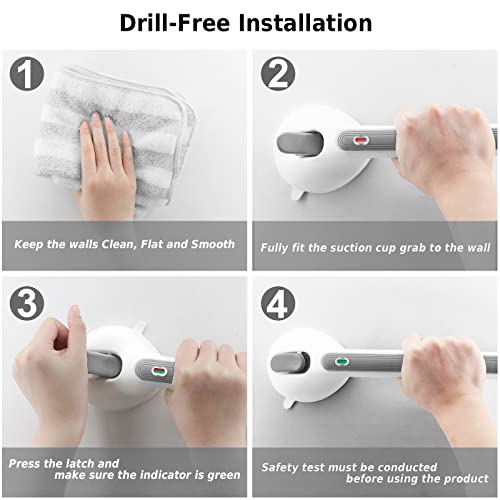 Drill-Free Installation

1

Keep the walls Clean, Flat and Smooth

2

Fully fit the suction cup grab to the wall

3

Press the latch and make sure the indicator is green

4

Safety test must be conducted before using the product