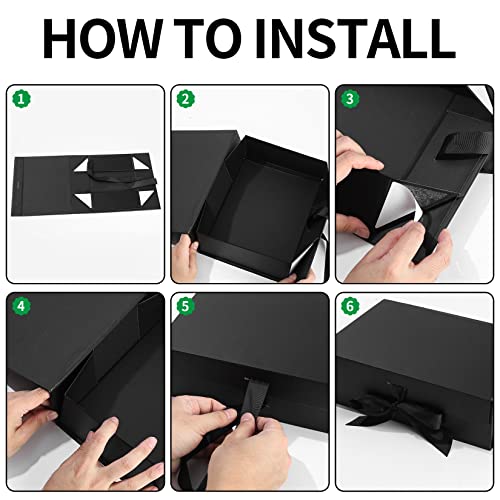 HOW TO INSTALL

1

2

3

4

5

6