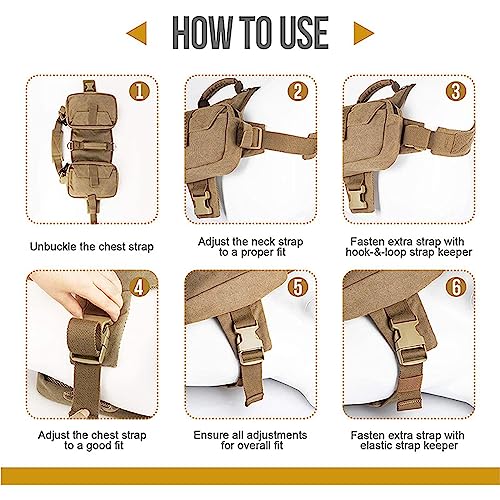 HOW TO USE

1

Unbuckle the chest strap

2

Adjust the neck strap to a proper fit

3

Fasten extra strap with hook-&-loop strap keeper

4

Adjust the chest strap to a good fit

5

Ensure all adjustments for overall fit

6

Fasten extra strap with elastic strap keeper