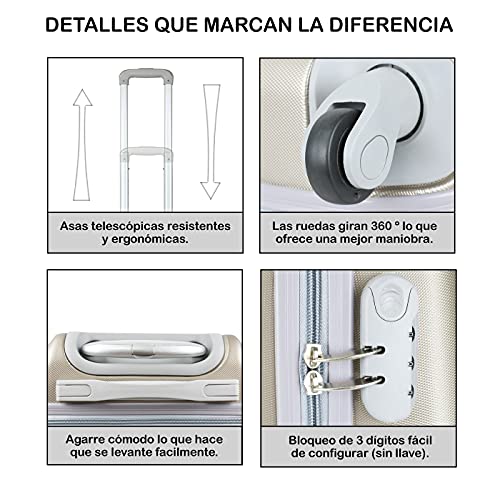 DETALLES QUE MARCAN LA DIFERENCIA

Asas telescópicas resistentes y ergonómicas.

Las ruedas giran 360 ° lo que ofrece una mejor maniobra.

Agarre cómodo lo que hace que se levante facilmente.

Bloqueo de 3 dígitos fácil de configurar (sin llave).