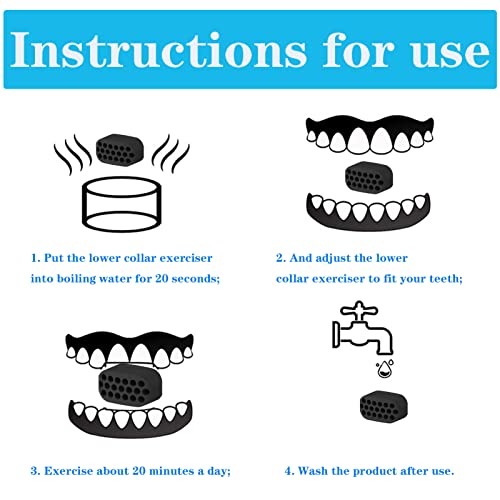 Instructions for use

1. Put the lower collar exerciser into boiling water for 20 seconds;

2. And adjust the lower collar exerciser to fit your teeth;

3. Exercise about 20 minutes a day;

4. Wash the product after use.