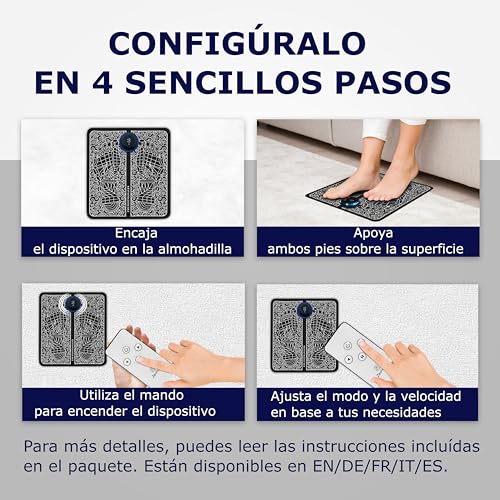 CONFIGÚRALO
EN 4 SENCILLOS PASOS

Encaja
el dispositivo en la almohadilla

Apoya
ambos pies sobre la superficie

Utiliza el mando
para encender el dispositivo

Ajusta el modo y la velocidad
en base a tus necesidades

Para más detalles, puedes leer las instrucciones incluídas en el paquete. Están disponibles en EN/DE/FR/IT/ES.