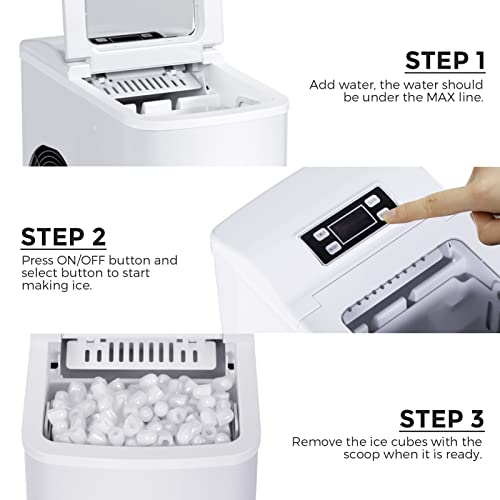 STEP 1
Add water, the water should be under the MAX line.

STEP 2
Press ON/OFF button and select button to start making ice.

STEP 3
Remove the ice cubes with the scoop when it is ready.