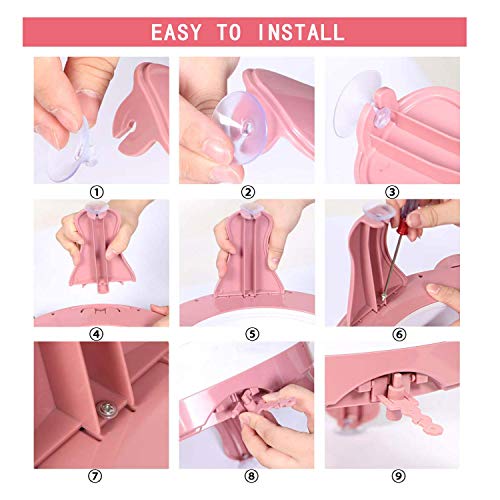 EASY TO INSTALL

①

②

③

④

⑤

⑥

⑦

⑧

⑨