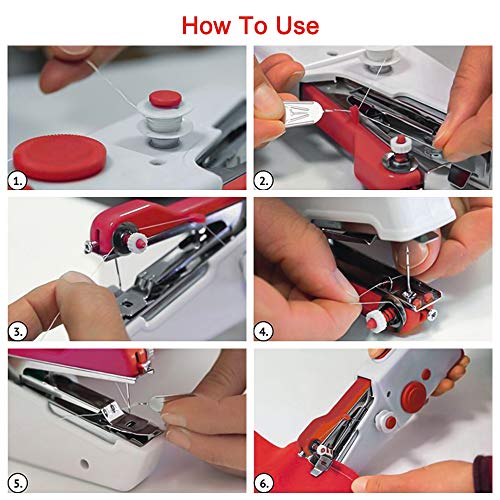 How To Use

1.

2.

3.

4.

5.

6.