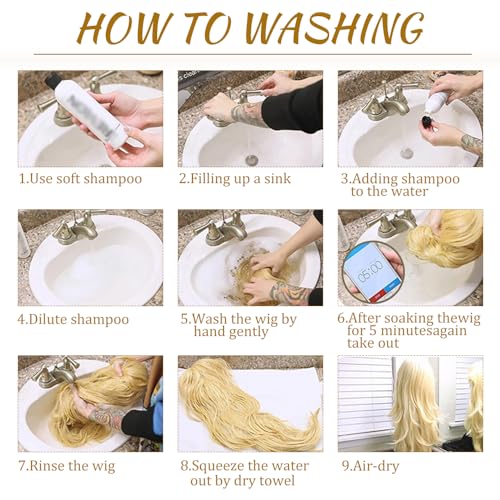 HOW TO WASHING

1.Use soft shampoo

2.Filling up a sink

3.Adding shampoo to the water

4.Dilute shampoo

5.Wash the wig by hand gently

05:00

6.After soaking thewig for 5 minutesagain take out

7.Rinse the wig

8.Squeeze the water out by dry towel

9.Air-dry