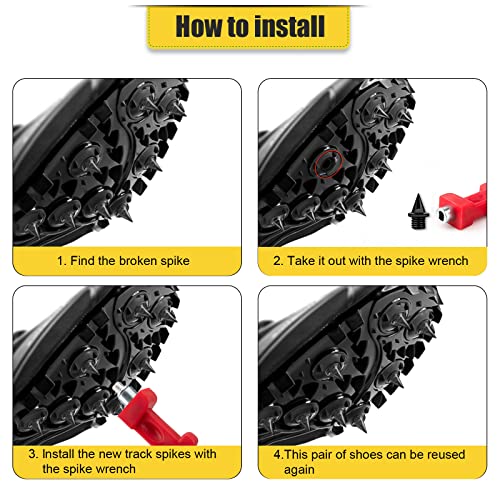 How to install

1. Find the broken spike

2. Take it out with the spike wrench

3. Install the new track spikes with the spike wrench

4.This pair of shoes can be reused again