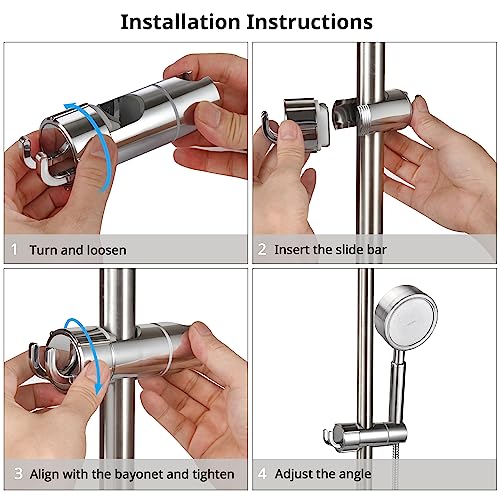 Installation Instructions

1 Turn and loosen

2 Insert the slide bar

3 Align with the bayonet and tighten

4 Adjust the angle