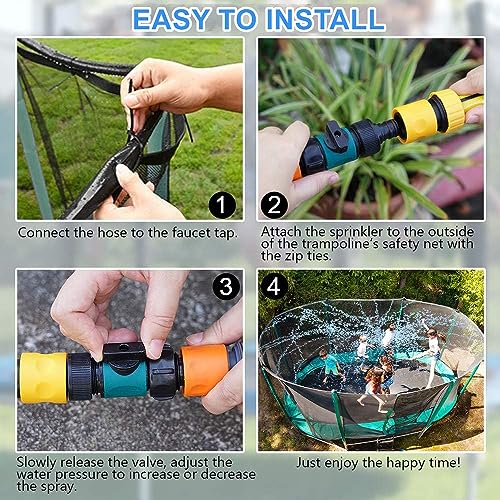 EASY TO INSTALL

1

Connect the hose to the faucet tap.

2

Attach the sprinkler to the outside of the trampoline's safety net with the zip ties.

3

Slowly release the valve, adjust the water pressure to increase or decrease the spray.

4

Just enjoy the happy time!