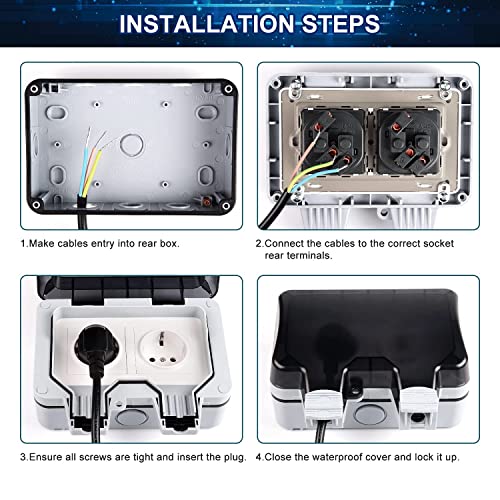 INSTALLATION STEPS

1.Make cables entry into rear box.

2.Connect the cables to the correct socket rear terminals.

3.Ensure all screws are tight and insert the plug.

4.Close the waterproof cover and lock it up.