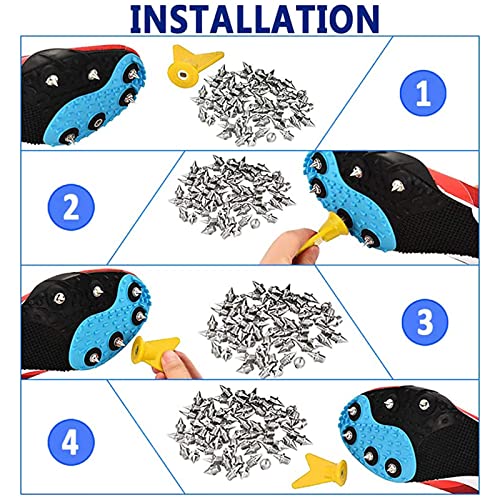 INSTALLATION

1

2

3

4