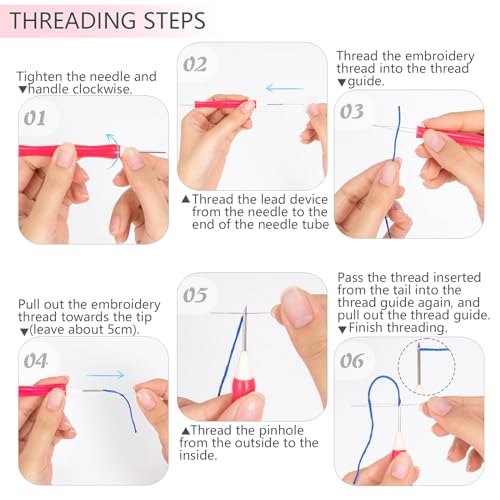 THREADING STEPS

Tighten the needle and ▼handle clockwise.

01

02

▲Thread the lead device from the needle to the end of the needle tube

Thread the embroidery thread into the thread ▼guide.

03

Pull out the embroidery thread towards the tip ▼(leave about 5cm).

04

05

▲Thread the pinhole from the outside to the inside.

Pass the thread inserted from the tail into the thread guide again, and pull out the thread guide. ▼Finish threading.

06