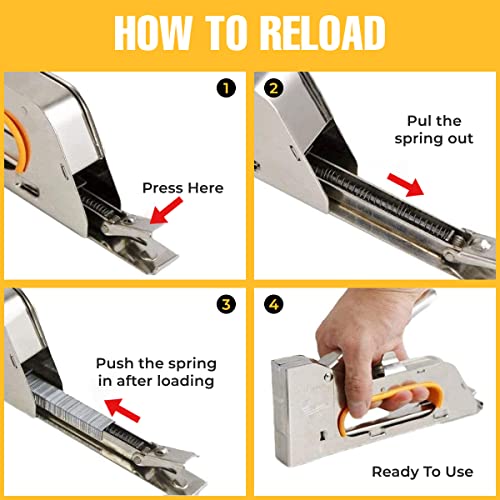 HOW TO RELOAD

1

Press Here

2

Pul the spring out

3

Push the spring in after loading

4

Ready To Use