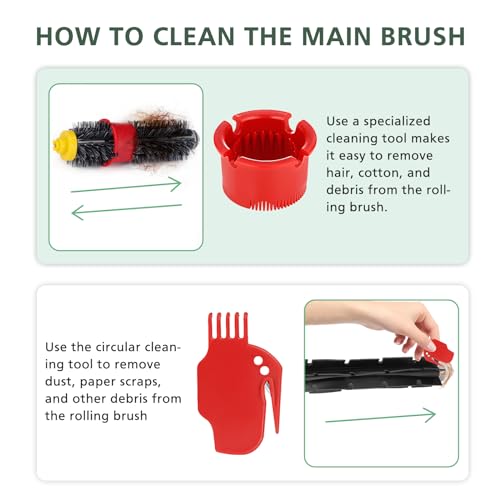 HOW TO CLEAN THE MAIN BRUSH

Use a specialized cleaning tool makes it easy to remove hair, cotton, and debris from the rolling brush.

Use the circular cleaning tool to remove dust, paper scraps, and other debris from the rolling brush