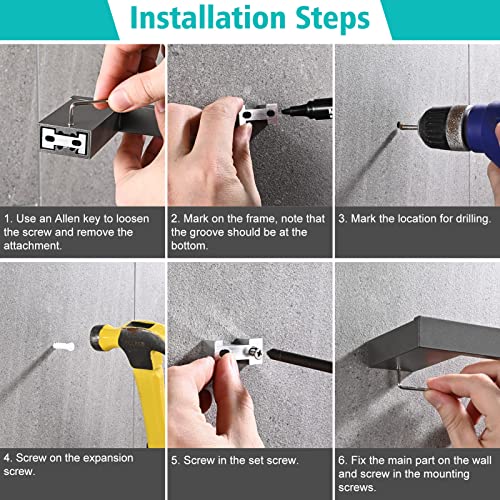 Installation Steps

1. Use an Allen key to loosen the screw and remove the attachment.

2. Mark on the frame, note that the groove should be at the bottom.

3. Mark the location for drilling.

4. Screw on the expansion screw.

5. Screw in the set screw.

6. Fix the main part on the wall and screw in the mounting screws.