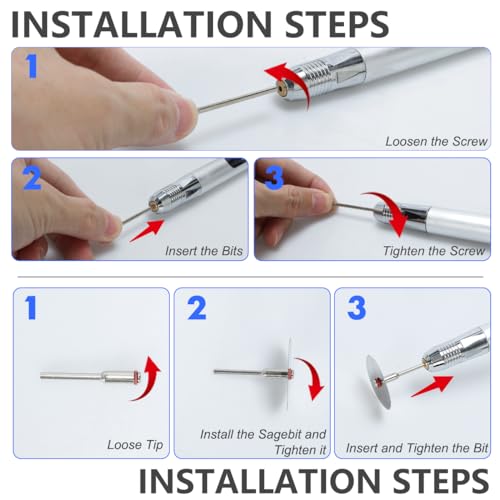 INSTALLATION STEPS

1

Loosen the Screw

2

Insert the Bits

3

Tighten the Screw

1

Loose Tip

2

Install the Sagebit and Tighten it

3

Insert and Tighten the Bit

INSTALLATION STEPS