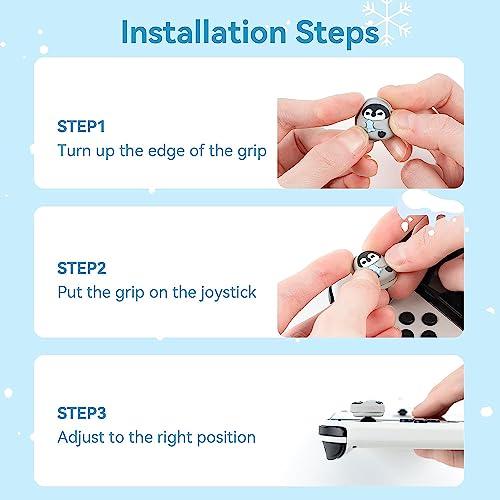 Installation Steps

STEP1
Turn up the edge of the grip

STEP2
Put the grip on the joystick

STEP3
Adjust to the right position