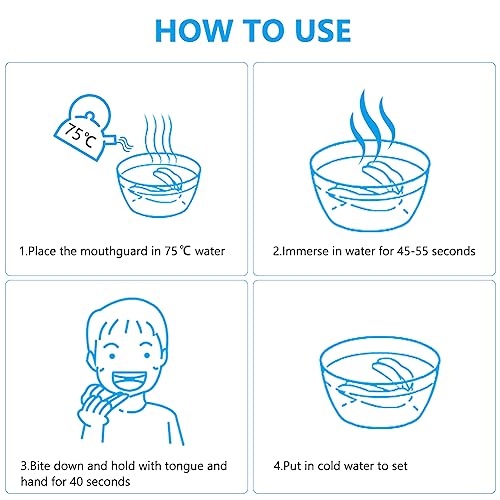 HOW TO USE

75℃

1.Place the mouthguard in 75℃ water

2.Immerse in water for 45-55 seconds

3.Bite down and hold with tongue and hand for 40 seconds

4.Put in cold water to set