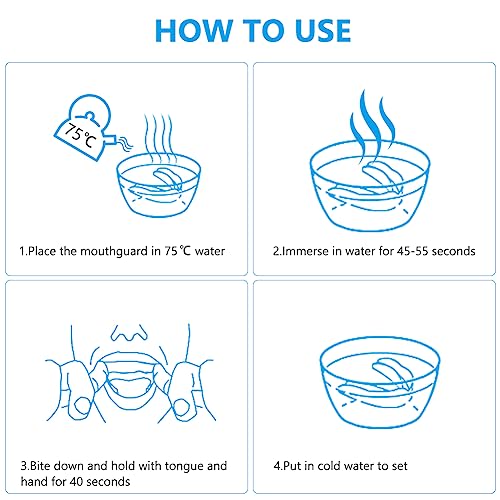 HOW TO USE

75℃

1.Place the mouthguard in 75℃ water

2.Immerse in water for 45-55 seconds

3.Bite down and hold with tongue and hand for 40 seconds

4.Put in cold water to set