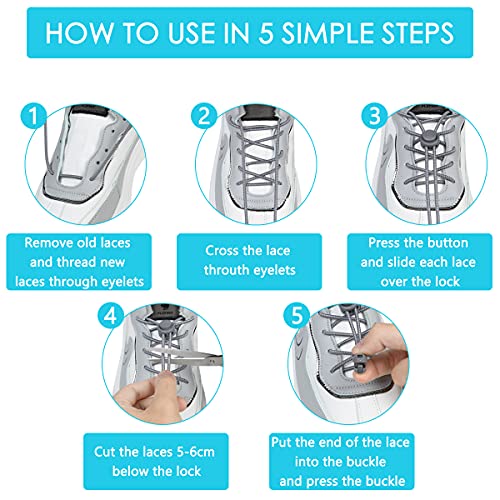 HOW TO USE IN 5 SIMPLE STEPS

1

Remove old laces and thread new laces through eyelets

2

Cross the lace throuth eyelets

3

Press the button and slide each lace over the lock

4

Cut the laces 5-6cm below the lock

5

Put the end of the lace into the buckle and press the buckle