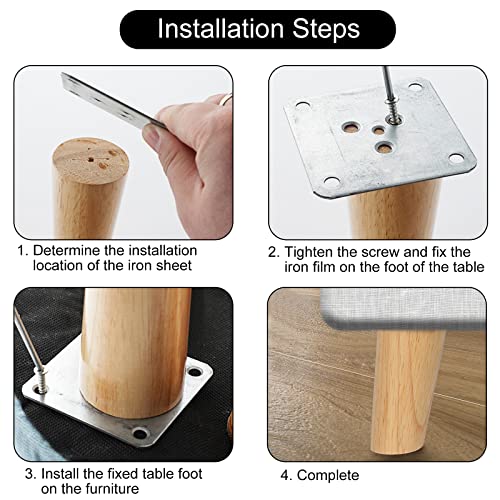 Installation Steps

1. Determine the installation location of the iron sheet

2. Tighten the screw and fix the iron film on the foot of the table

3. Install the fixed table foot on the furniture

4. Complete