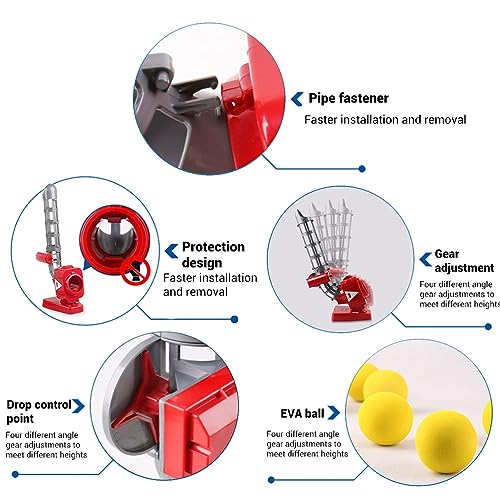 Pipe fastener
Faster installation and removal

Protection design
Faster installation and removal

Gear adjustment
Four different angle gear adjustments to meet different heights

Drop control point
Four different angle gear adjustments to meet different heights

EVA ball
Four different angle gear adjustments to meet different heights