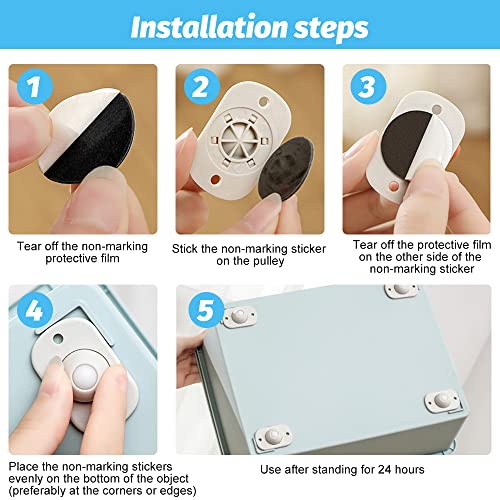 Installation steps

1

Tear off the non-marking protective film

2

Stick the non-marking sticker on the pulley

3

Tear off the protective film on the other side of the non-marking sticker

4

Place the non-marking stickers evenly on the bottom of the object (preferably at the corners or edges)

5

Use after standing for 24 hours