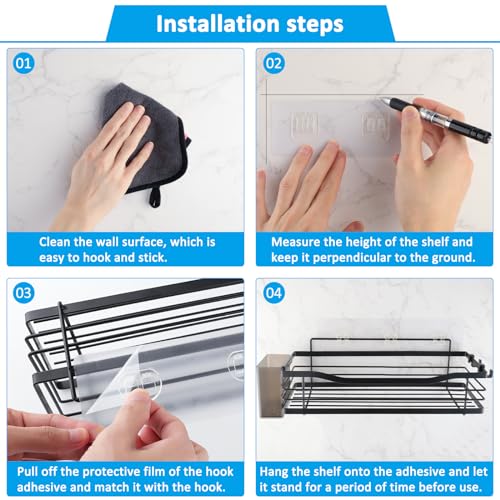 Installation steps

01

Clean the wall surface, which is easy to hook and stick.

02

Measure the height of the shelf and keep it perpendicular to the ground.

03

Pull off the protective film of the hook adhesive and match it with the hook.

04

Hang the shelf onto the adhesive and let it stand for a period of time before use.