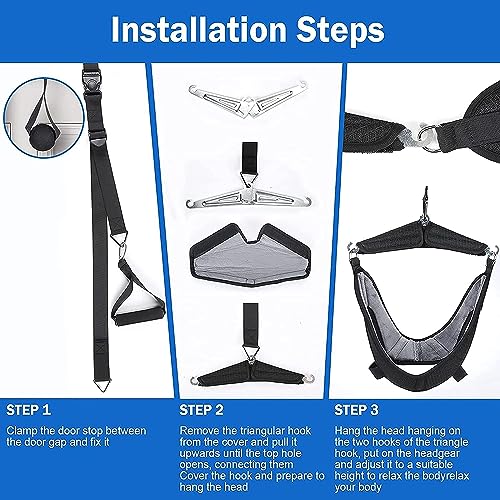 Installation Steps

STEP 1

Clamp the door stop between the door gap and fix it

STEP 2

Remove the triangular hook from the cover and pull it upwards until the top hole opens, connecting them Cover the hook and prepare to hang the head

STEP 3

Hang the head hanging on the two hooks of the triangle hook, put on the headgear and adjust it to a suitable height to relax the bodyrelax your body